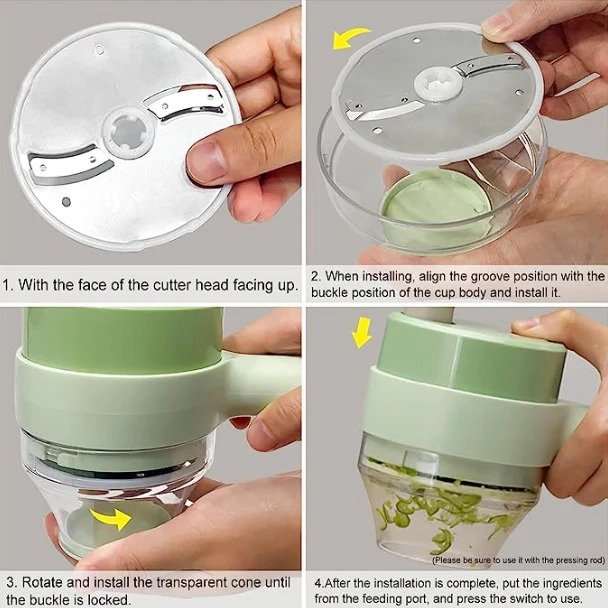 1. With the face of the cutter head facing up.

2. When installing, align the groove position with the buckle position of the cup body and install it.

3. Rotate and install the transparent cone until the buckle is locked.

(Please be sure to use it with the pressing rod)

4.After the installation is complete, put the ingredients from the feeding port, and press the switch to use.