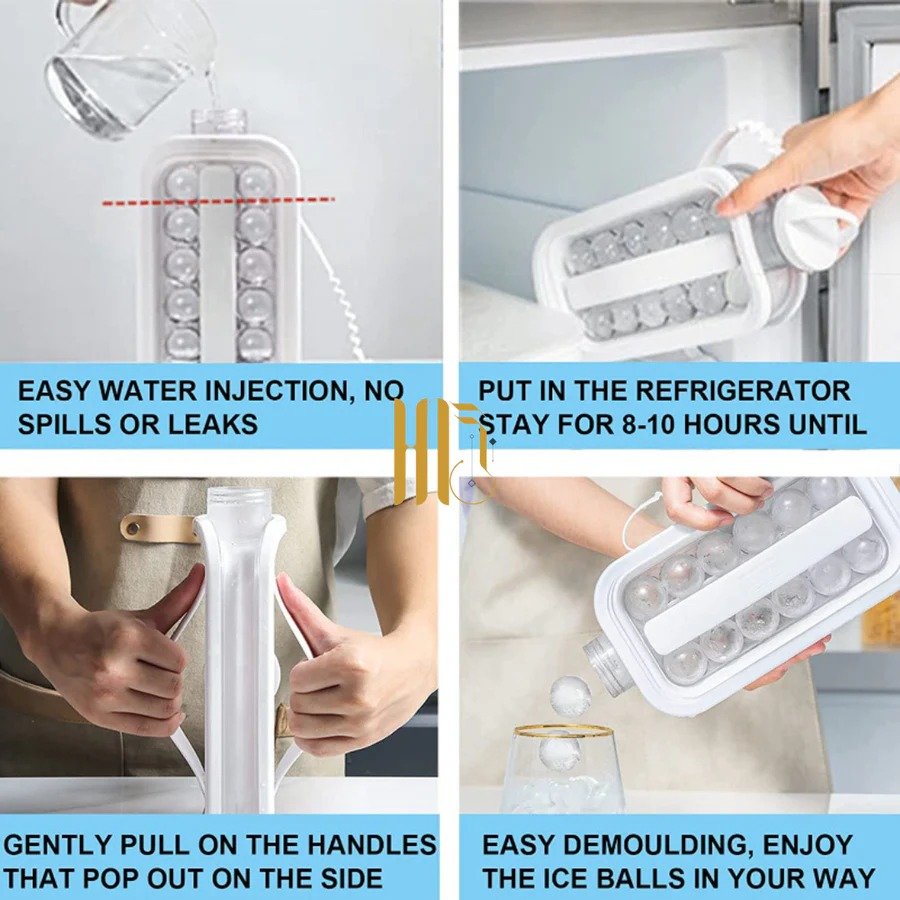 EASY WATER INJECTION, NO SPILLS OR LEAKS

PUT IN THE REFRIGERATOR STAY FOR 8-10 HOURS UNTIL

GENTLY PULL ON THE HANDLES THAT POP OUT ON THE SIDE

EASY DEMOULDING, ENJOY THE ICE BALLS IN YOUR WAY