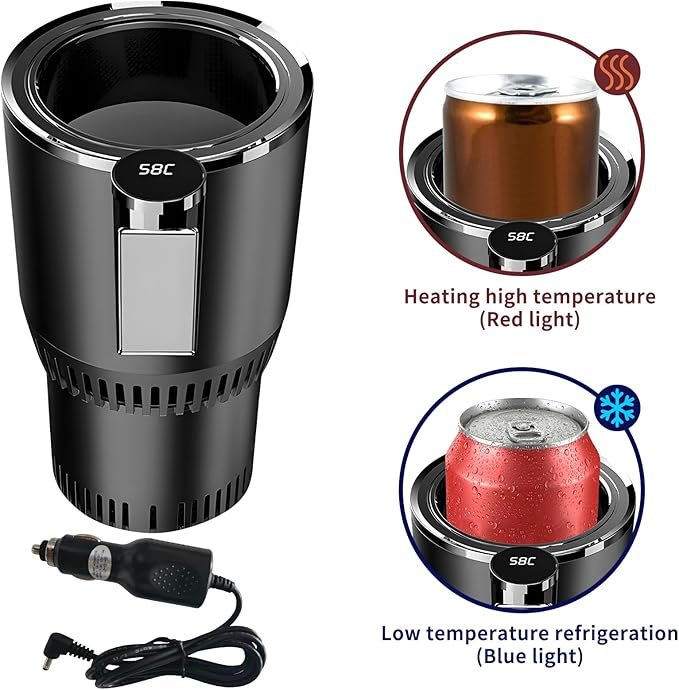 58C

58C

Heating high temperature
(Red light)

58C

Low temperature refrigeration
(Blue light)